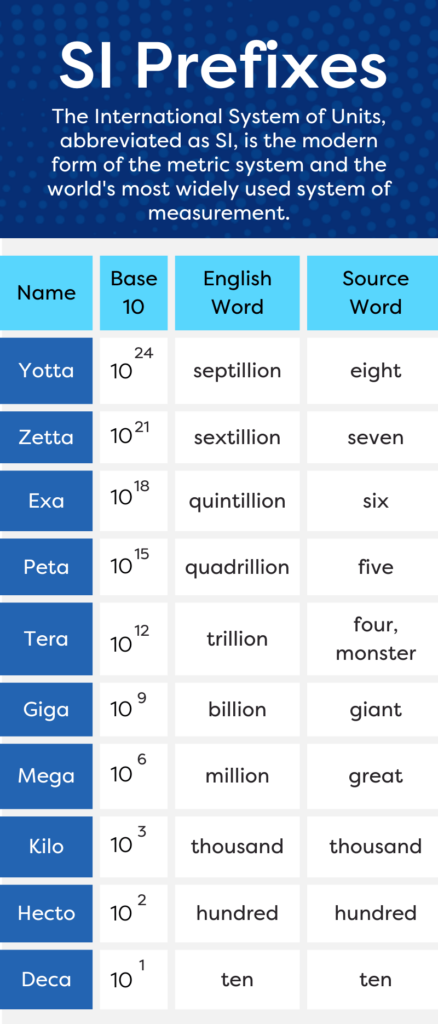 SI Prefixes

The International System of Units, abbreviated as SI, is the modern form of the metric system and the world's most widely used system of measurement.

| Name | Base 10 | English Word | Source Word |
|---|---|---|---|
| Yotta | $10^{24}$ | septillion | eight |
| Zetta | $10^{21}$ | sextillion | seven |
| Exa | $10^{18}$ | quintillion | six |
| Peta | $10^{15}$ | quadrillion | five |
| Tera | $10^{12}$ | trillion | four, monster |
| Giga | $10^{9}$ | billion | giant |
| Mega | $10^{6}$ | million | great |
| Kilo | $10^{3}$ | thousand | thousand |
| Hecto | $10^{2}$ | hundred | hundred |
| Deca | $10^{1}$ | ten | ten |